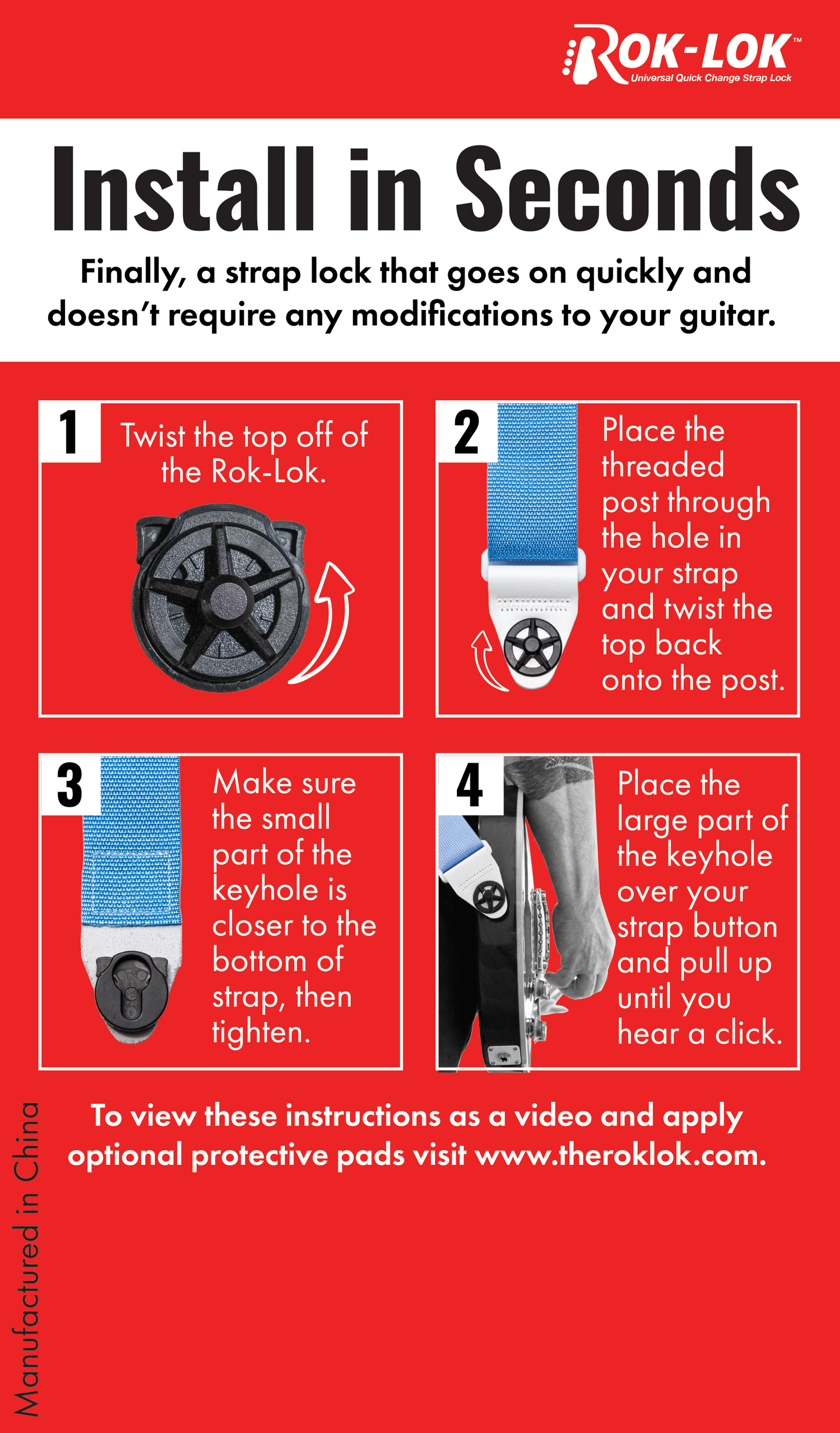 ROK-LOK™
Universal Quick Change Strap Lock

Install in Seconds

Finally, a strap lock that goes on quickly and doesn't require any modifications to your guitar.

1 Twist the top off of the Rok-Lok.

2 Place the threaded post through the hole in your strap and twist the top back onto the post.

3 Make sure the small part of the keyhole is closer to the bottom of strap, then tighten.

4 Place the large part of the keyhole over your strap button and pull up until you hear a click.

To view these instructions as a video and apply optional protective pads visit www.theroklok.com.

Manufactured in China